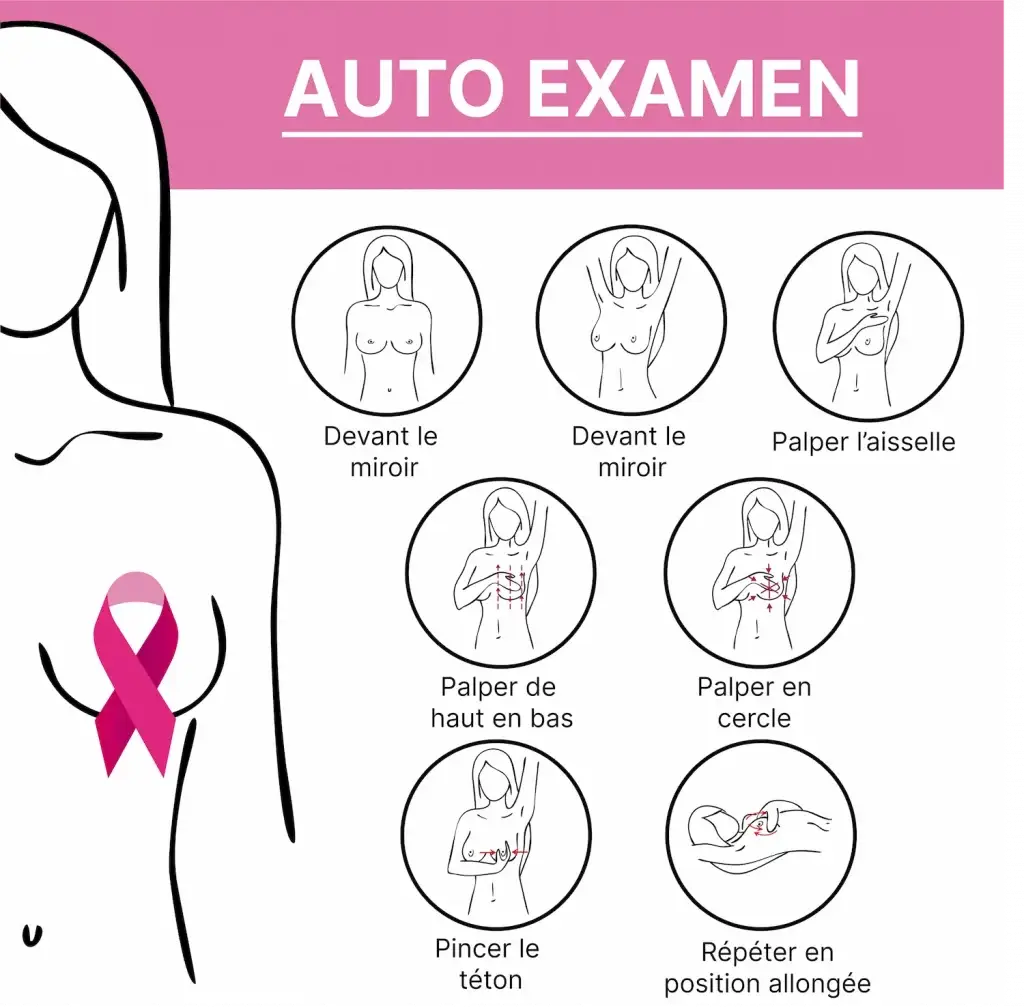 AUTO EXAMEN

Devant le miroir

Devant le miroir

Palper l'aisselle

Palper de haut en bas

Palper en cercle

Pincer le téton

Répéter en position allongée